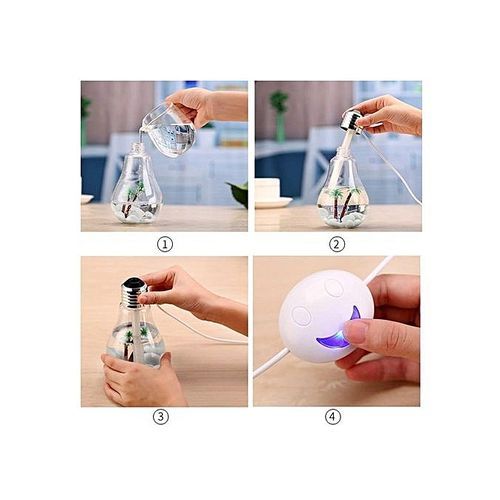 ①

②

③

④